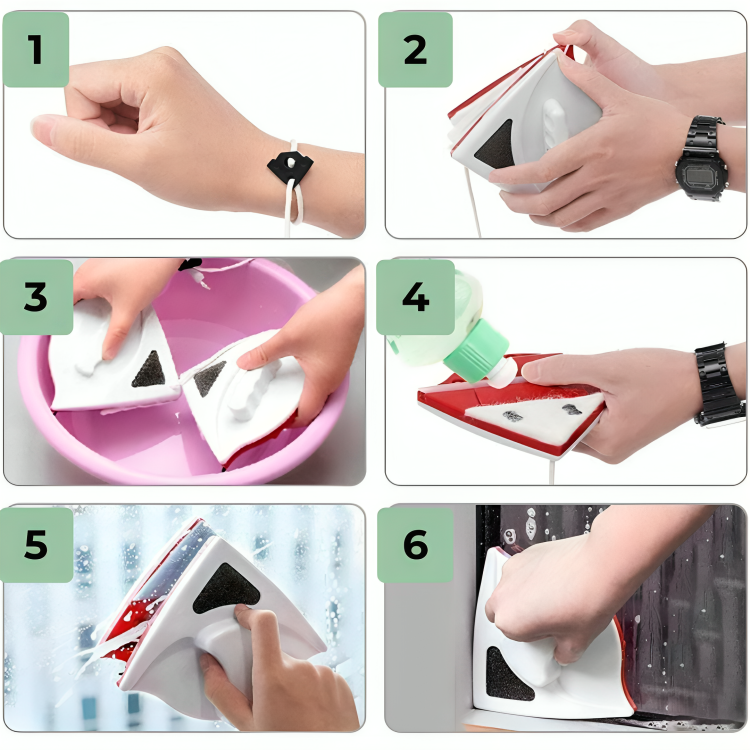 1

2

3

4

5

6